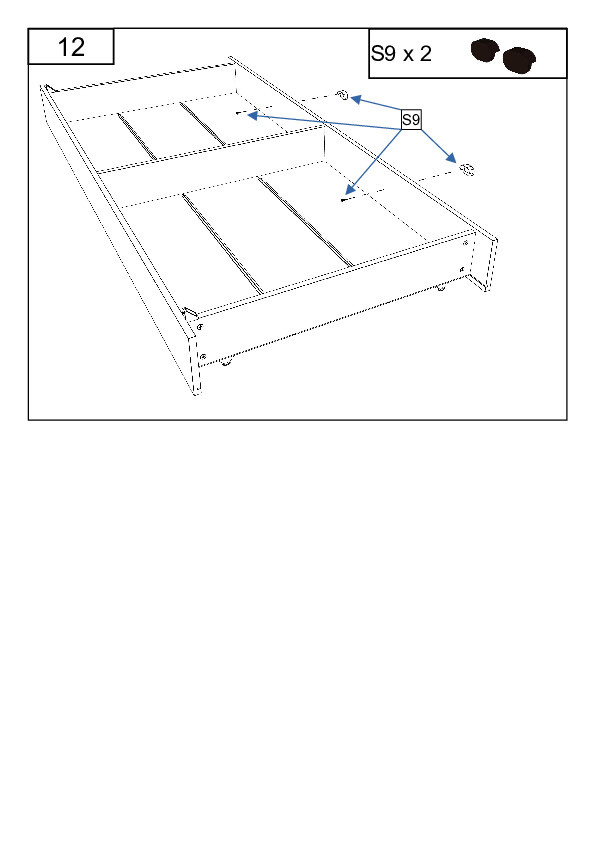 12

S9 x 2

S9