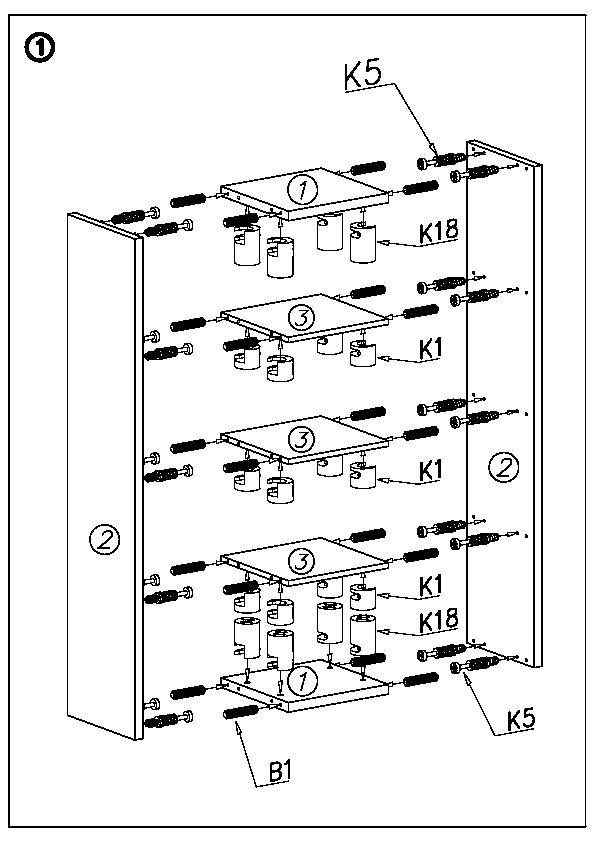 ①
K5
1
K18
3
K1
3
K1
2
2
3
K1
K18
1
K5
B1