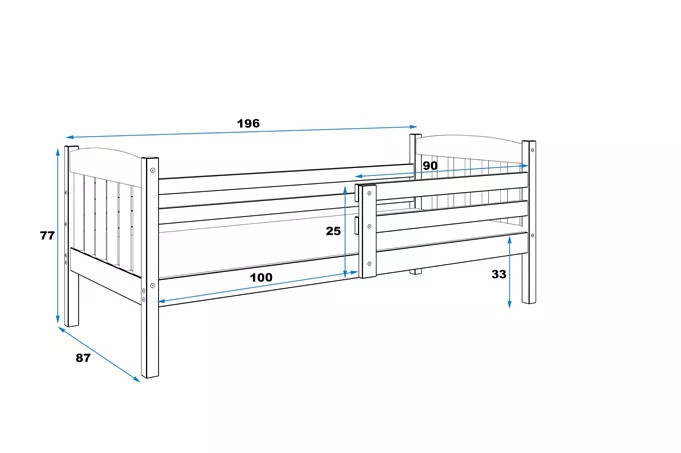 196
90
77
25
100
33
87