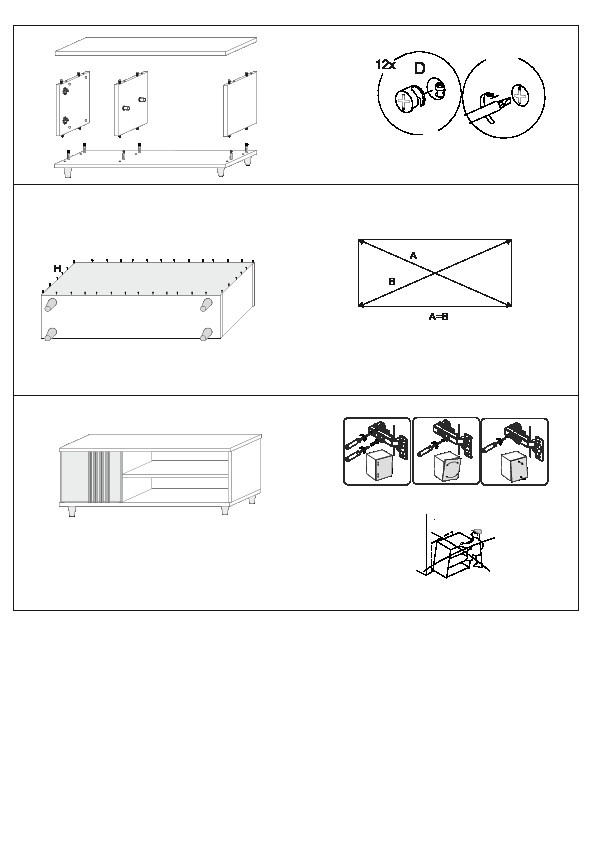 12x D

H

A

B

A=B