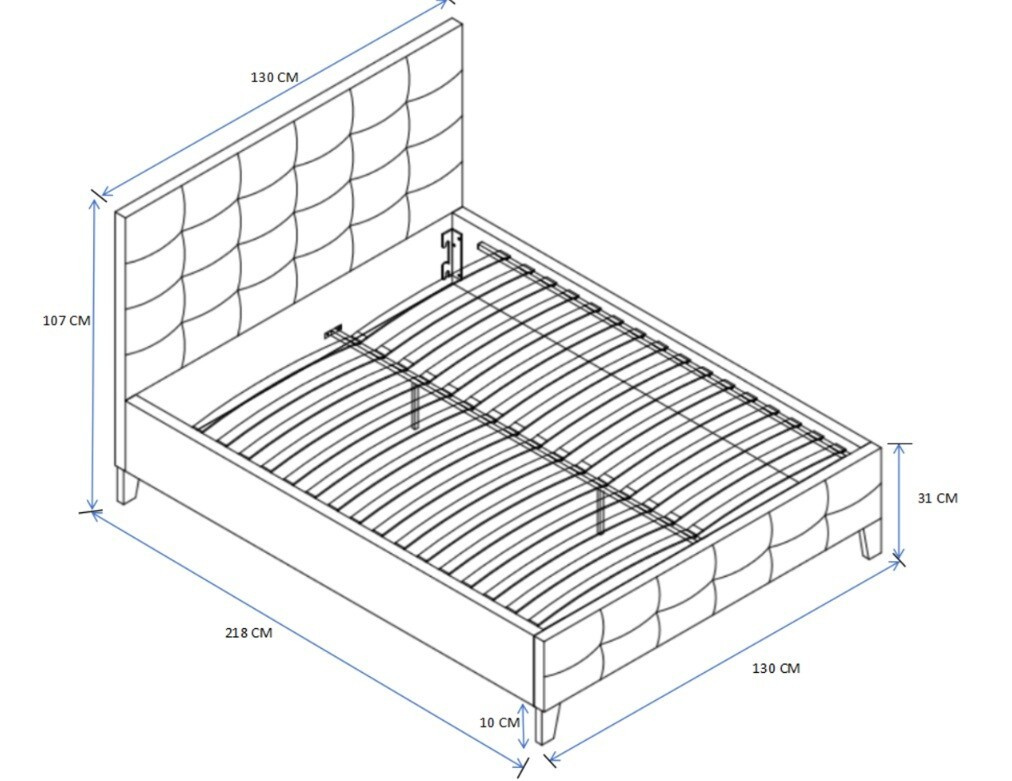 130 CM

107 CM

31 CM

218 CM

130 CM

10 CM