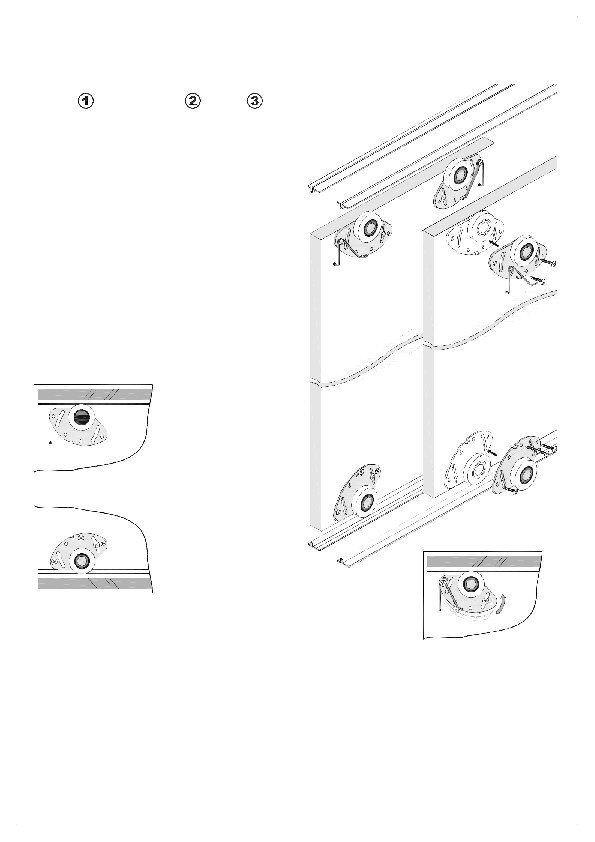 ① ② ③