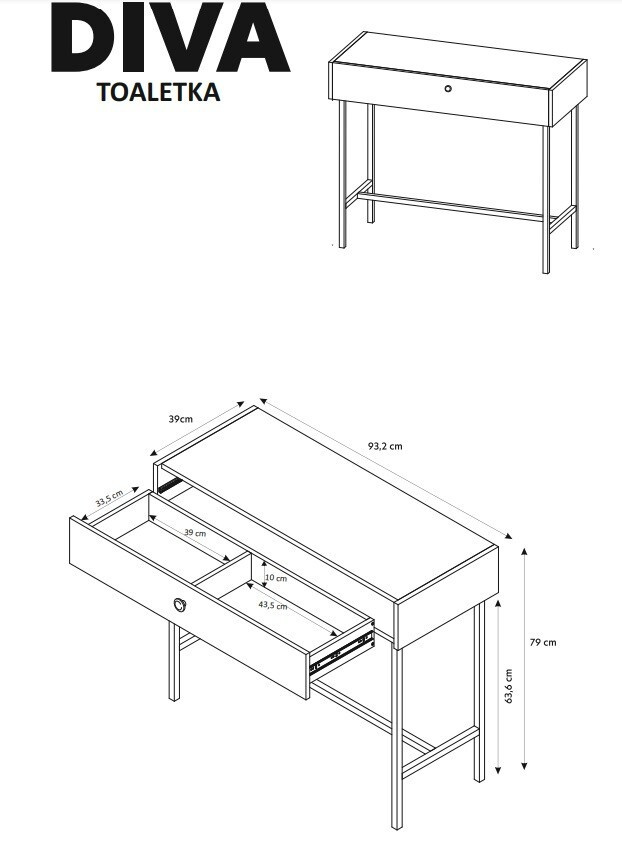 DIVA
TOALETKA

39cm
93,2 cm
33,5 cm
39 cm
10 cm
43,5 cm
79 cm
63,6 cm