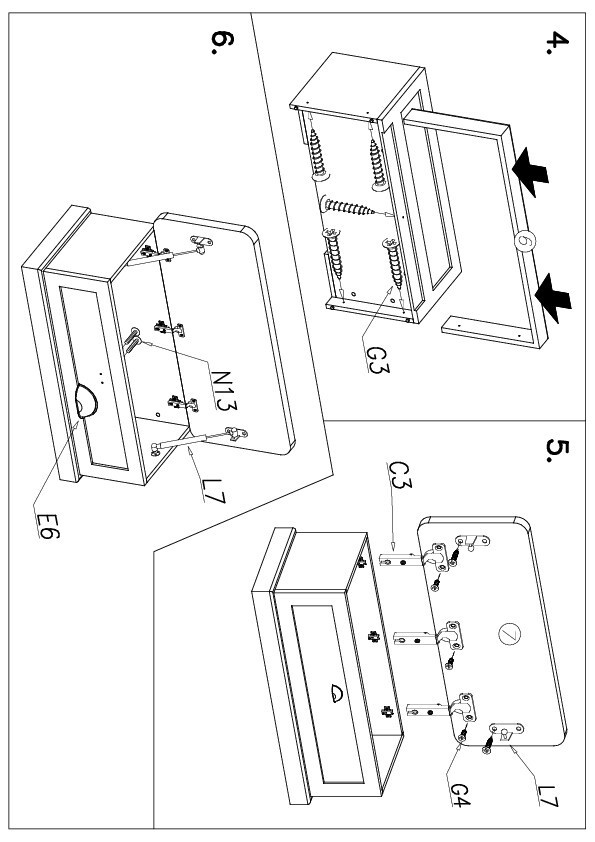 4.

6

G3

5.

C3

7

G4

L7

6.

N13

L7

E6