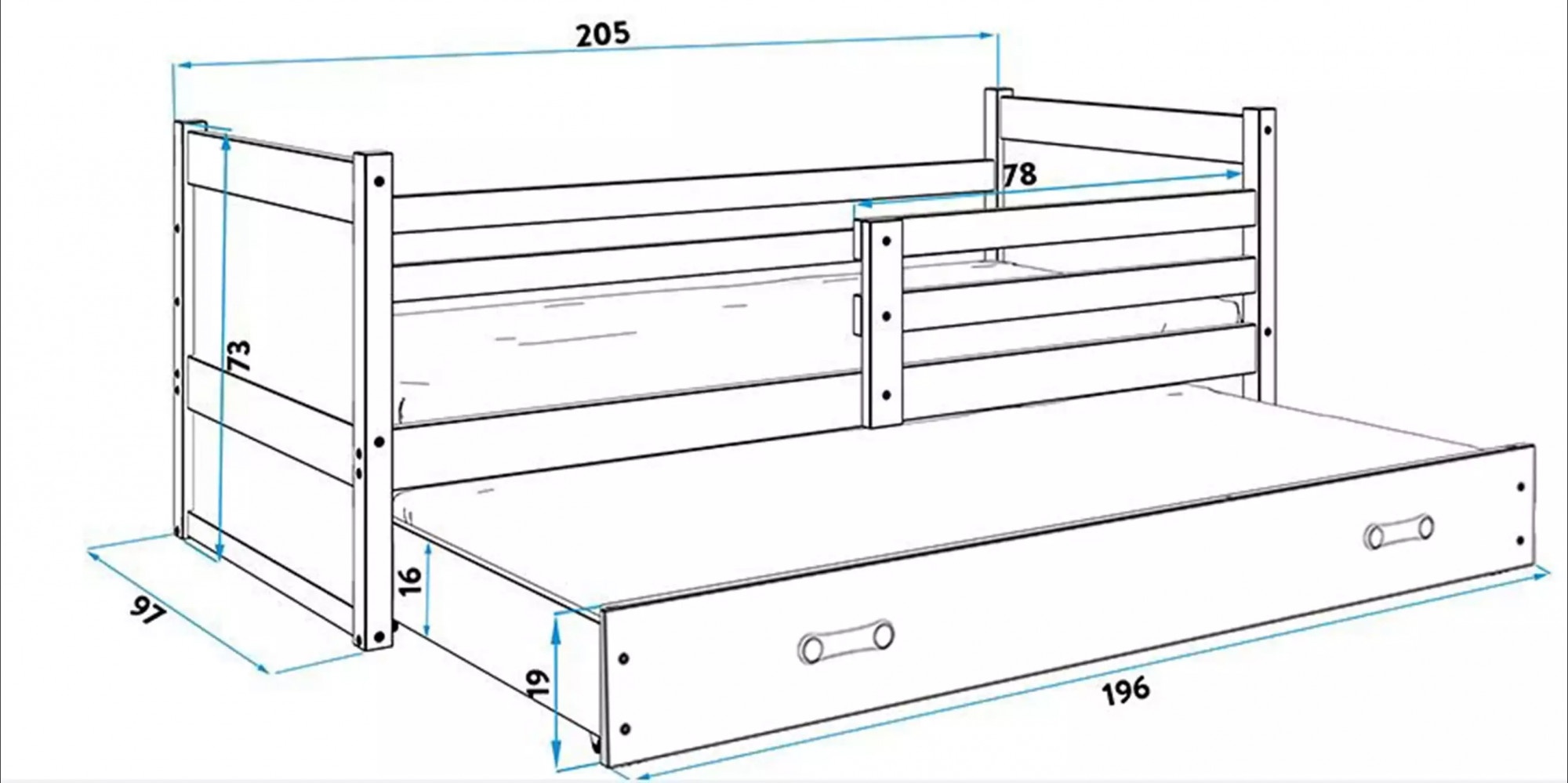 205

78

73

97

16

19

196