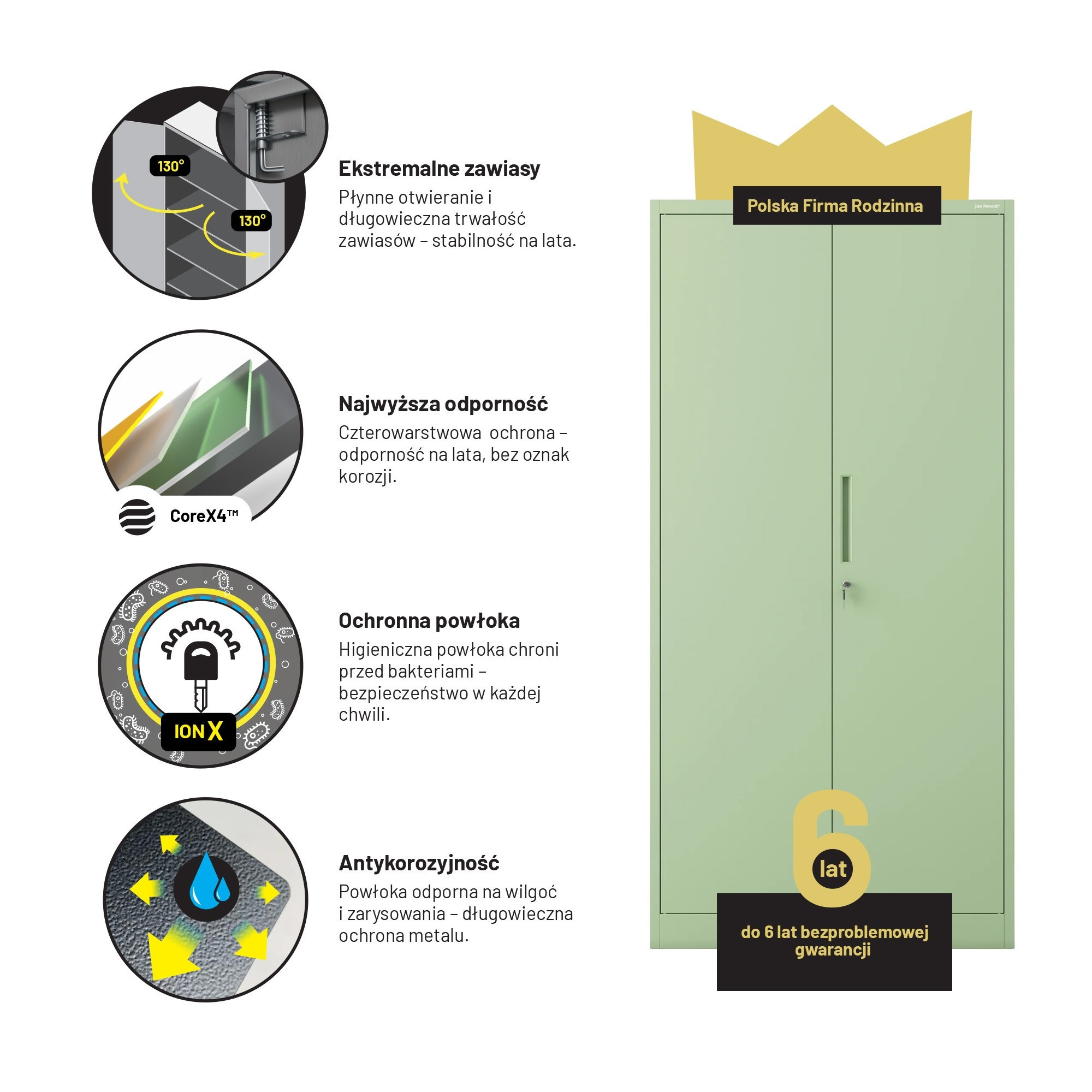 130°

130°

Ekstremalne zawiasy
Płynne otwieranie i długowieczna trwałość zawiasów – stabilność na lata.

CoreX4™

Najwyższa odporność
Czterowarstwowa ochrona – odporność na lata, bez oznak korozji.

ION X

Ochronna powłoka
Higieniczna powłoka chroni przed bakteriami – bezpieczeństwo w każdej chwili.

Antykorozyjność
Powłoka odporna na wilgoć i zarysowania – długowieczna ochrona metalu.

Polska Firma Rodzinna

Jan Nowak

6 lat

do 6 lat bezproblemowej gwarancji