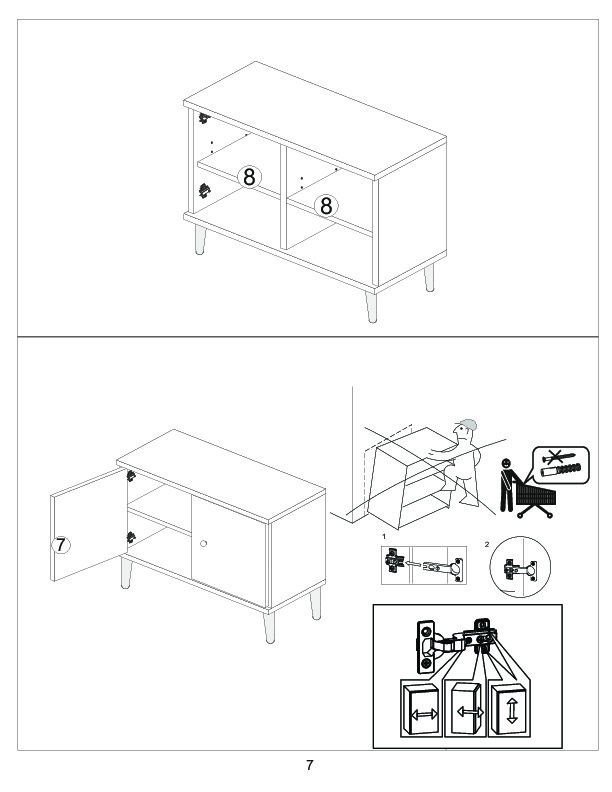 8
8
7
1
2
7