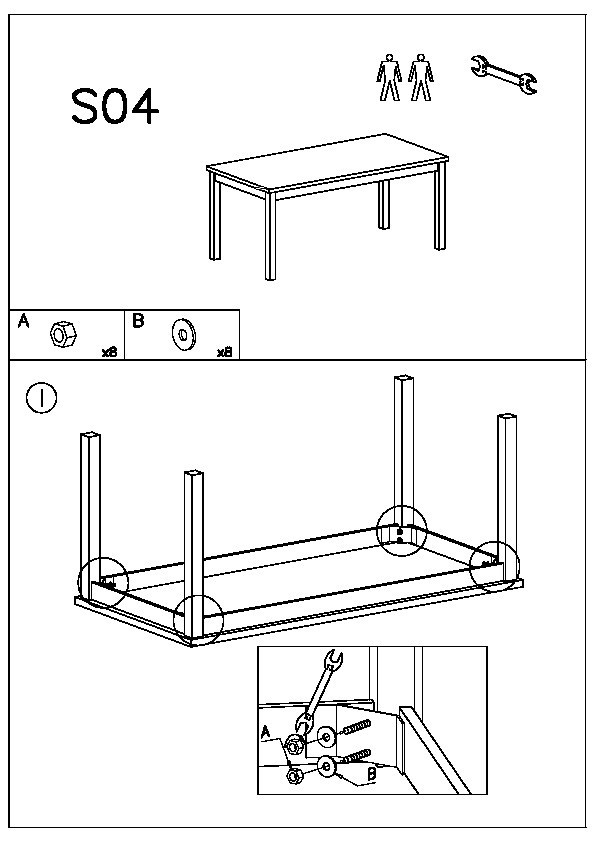 S04

A x8

B x8

I

A

B