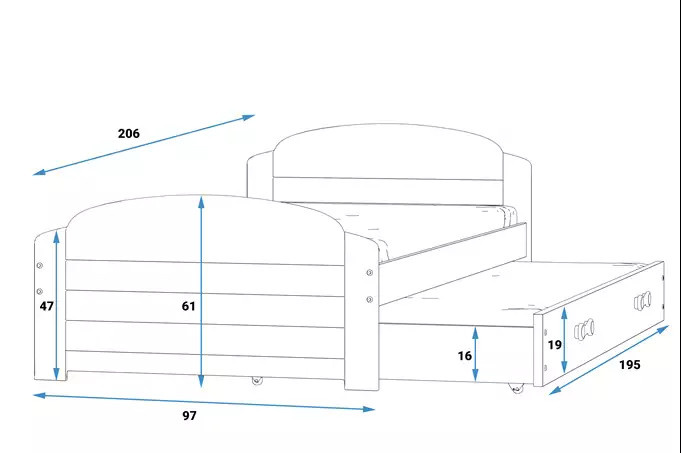 206
47
61
16
19
195
97