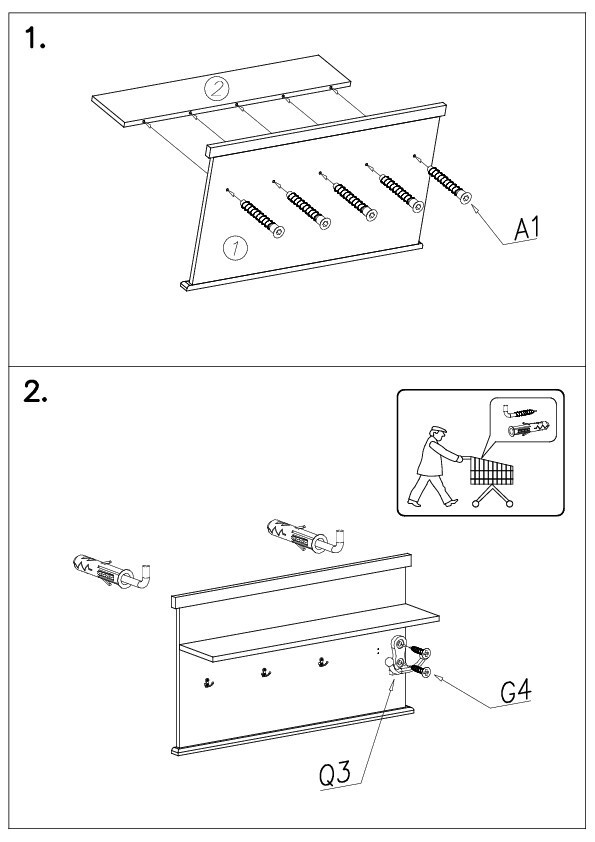 1.

2

1

A1

2.

G4

Q3