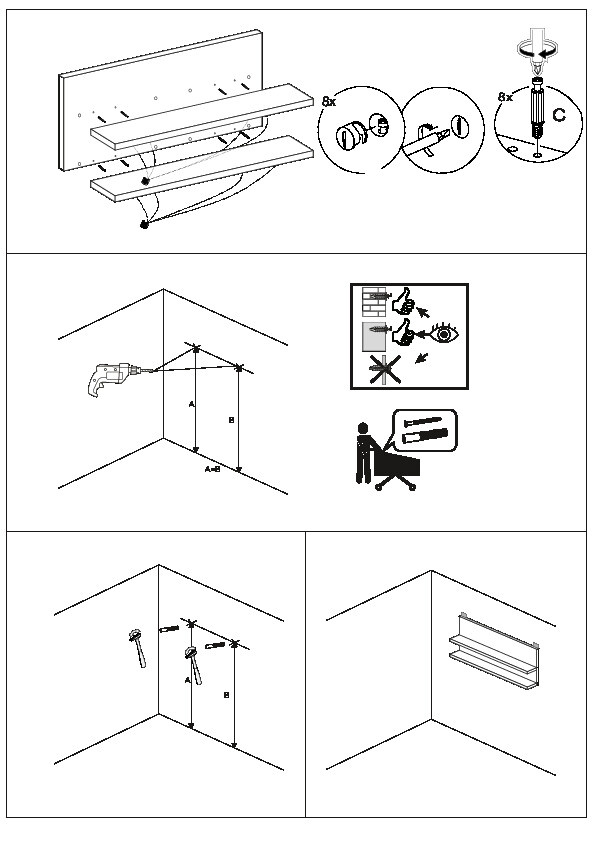 8x

8x

C

A

B

A=B

A

B