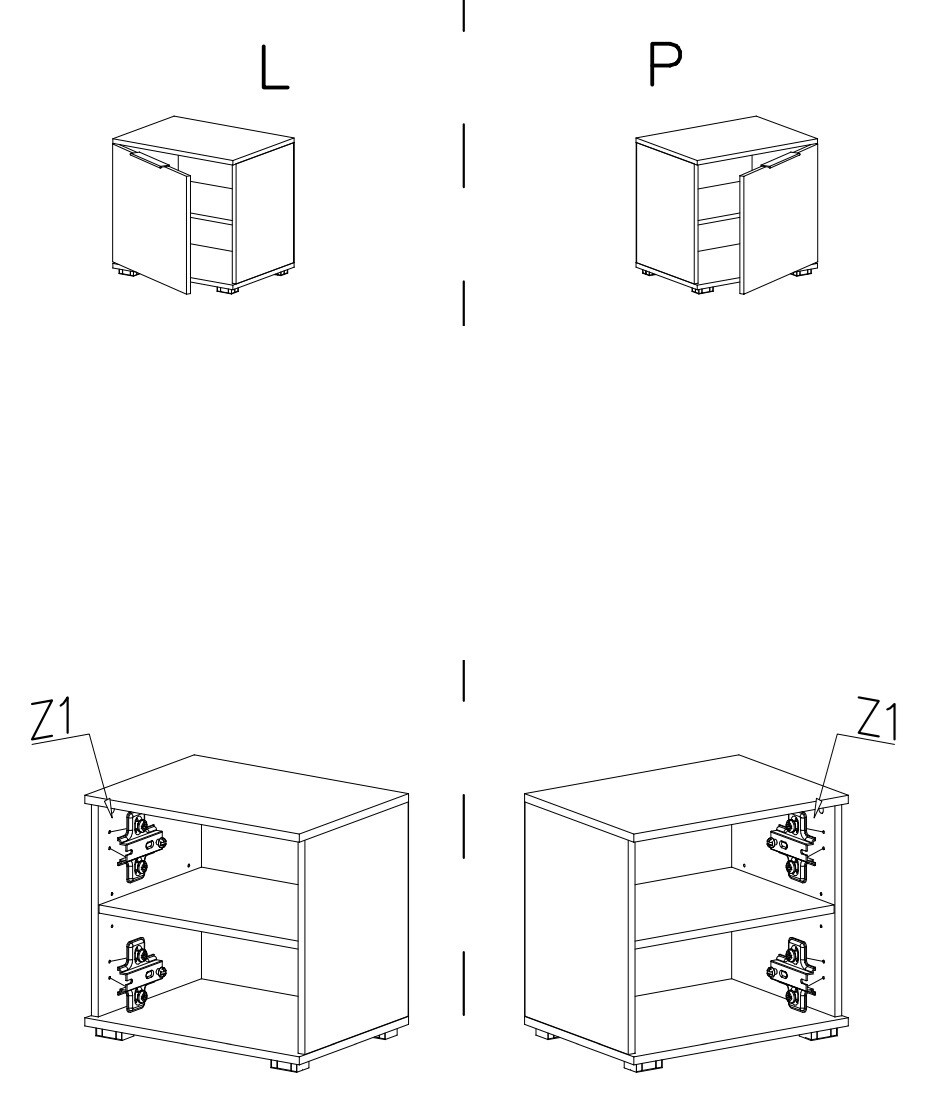 L

P

Z1

Z1