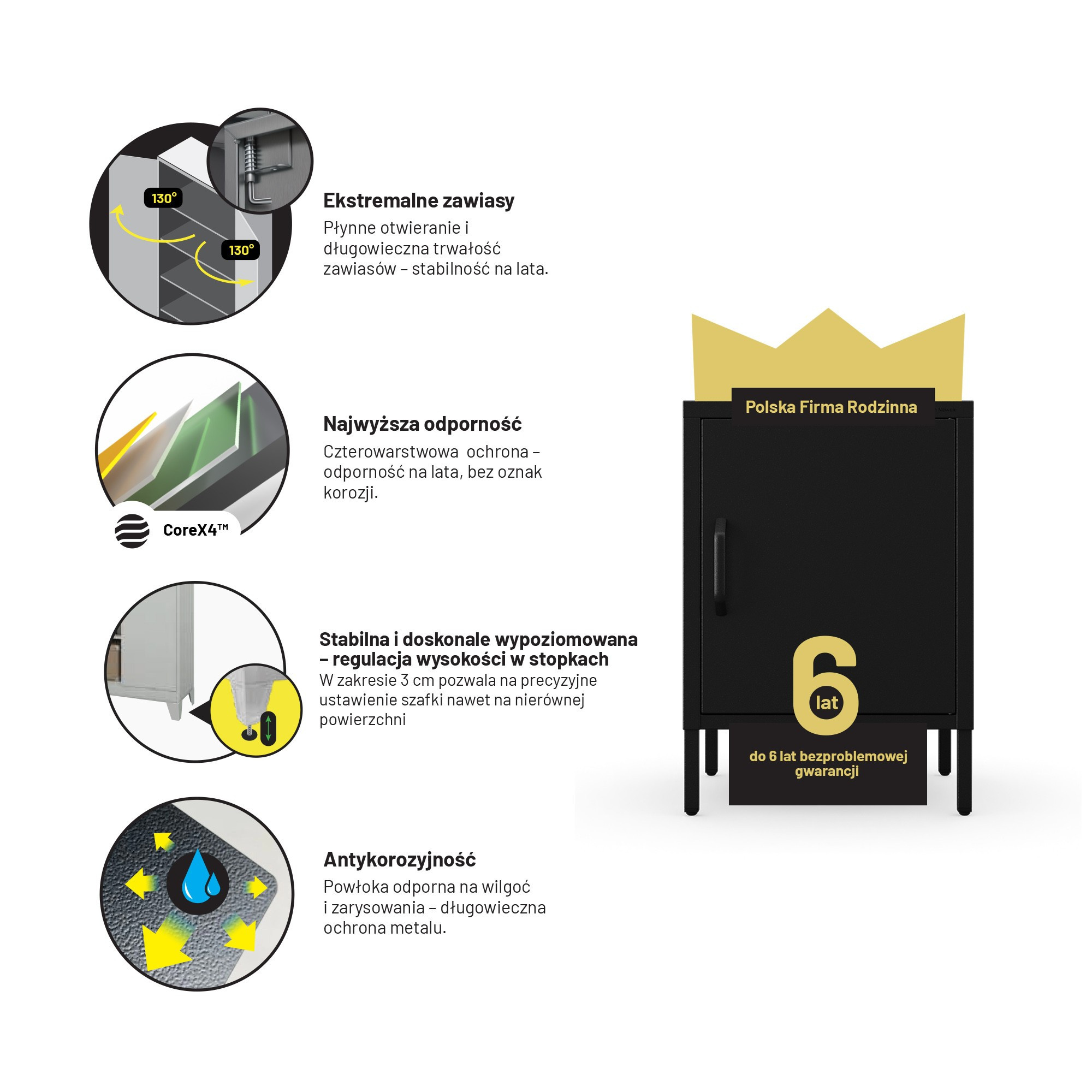 130°

130°

Ekstremalne zawiasy
Płynne otwieranie i długowieczna trwałość zawiasów – stabilność na lata.

CoreX4™

Najwyższa odporność
Czterowarstwowa  ochrona – odporność na lata, bez oznak korozji.

Stabilna i doskonale wypoziomowana – regulacja wysokości w stopkach
W zakresie 3 cm pozwala na precyzyjne ustawienie szafki nawet na nierównej powierzchni

Antykorozyjność
Powłoka odporna na wilgoć i zarysowania – długowieczna ochrona metalu.

Polska Firma Rodzinna

6 lat

do 6 lat bezproblemowej gwarancji