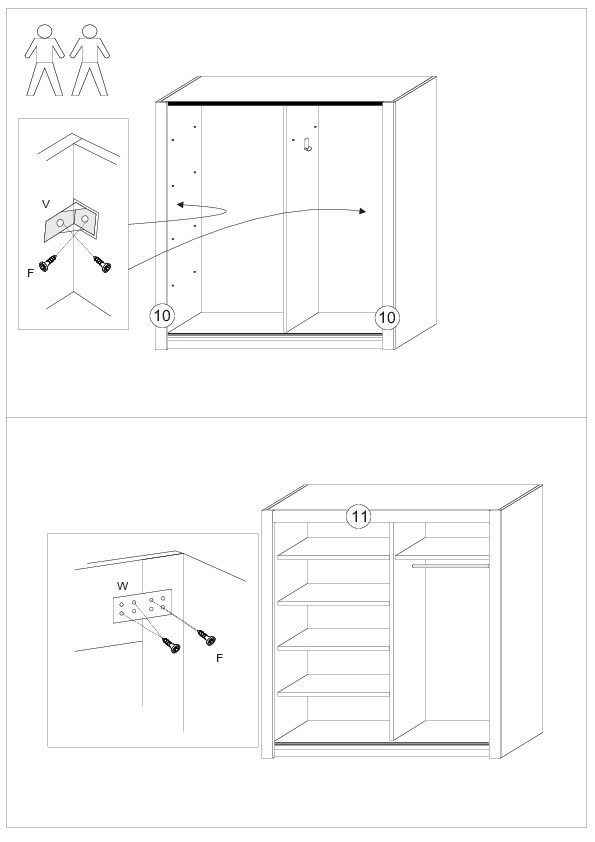 V
F
10
10
11
W
F