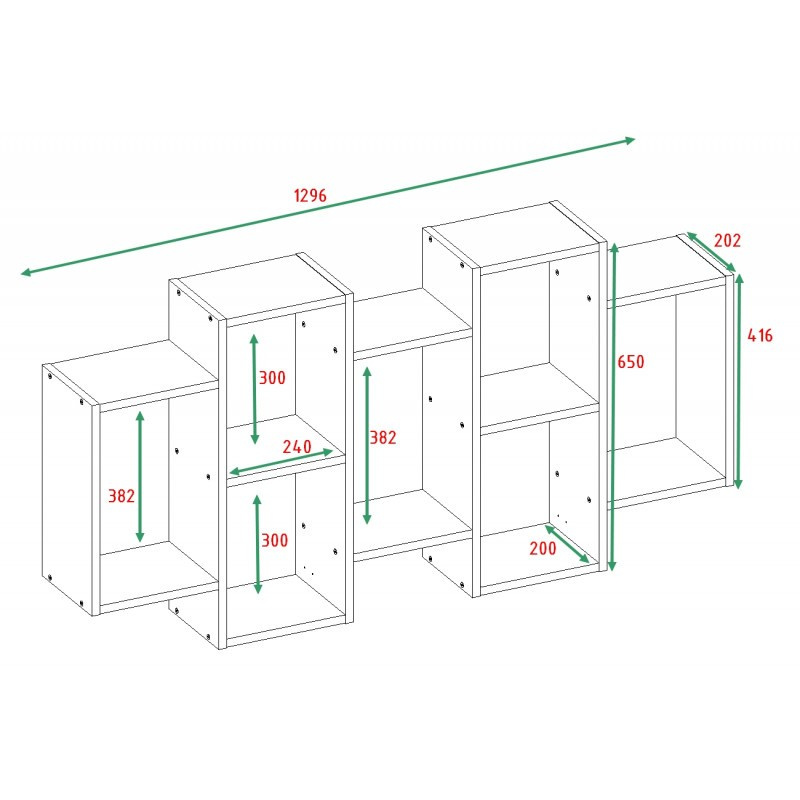 1296
202
416
650
300
240
382
382
300
200