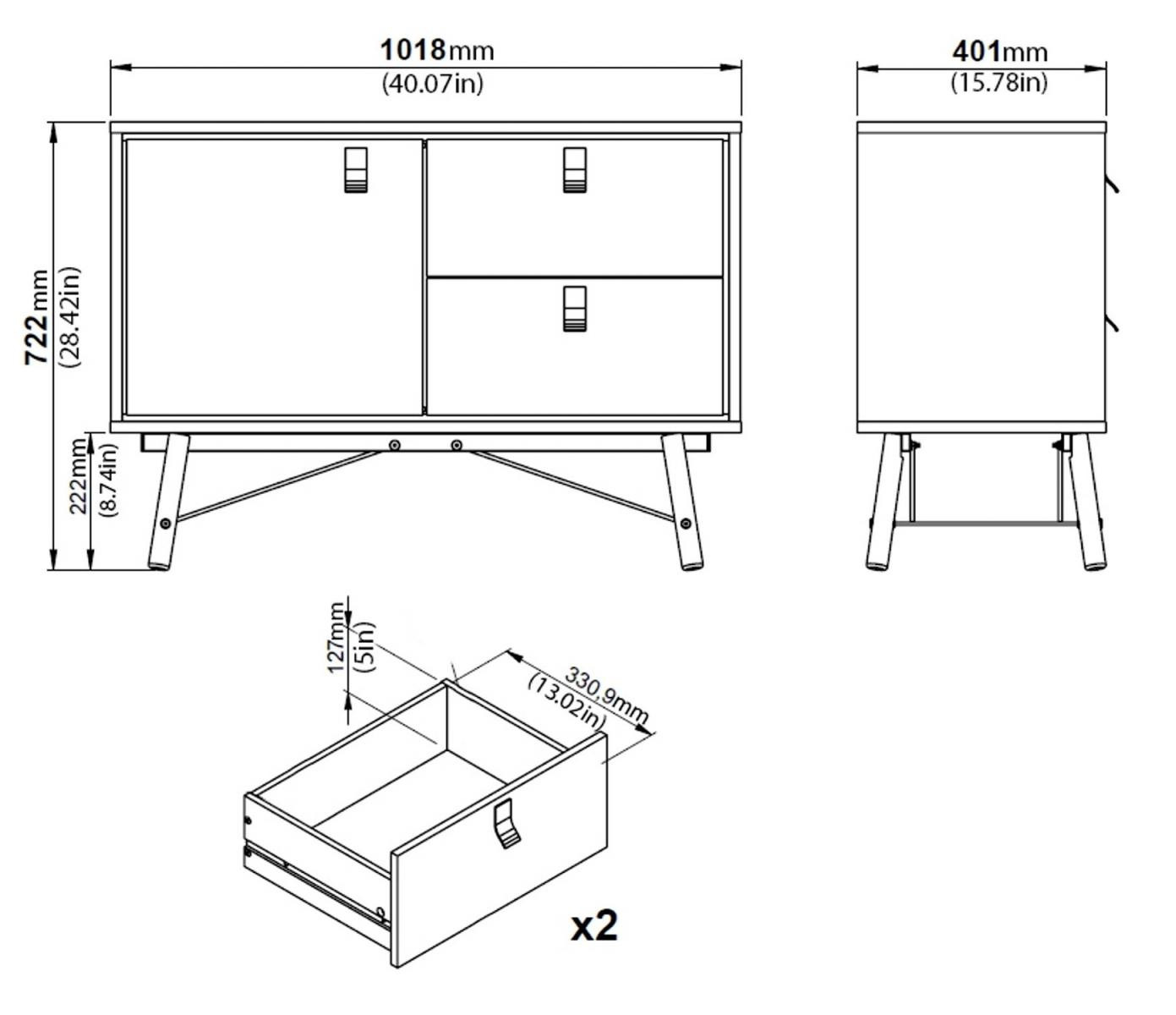 1018mm
(40.07in)

401mm
(15.78in)

722mm
(28.42in)

222mm
(8.74in)

127mm
(5in)

330,9mm
(13.02in)

x2