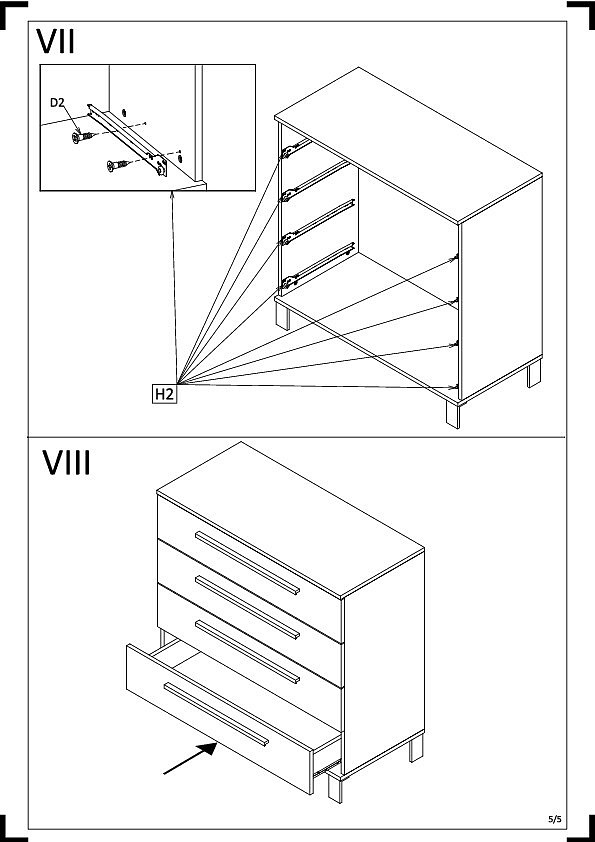 VII

D2

H2

VIII

5/5