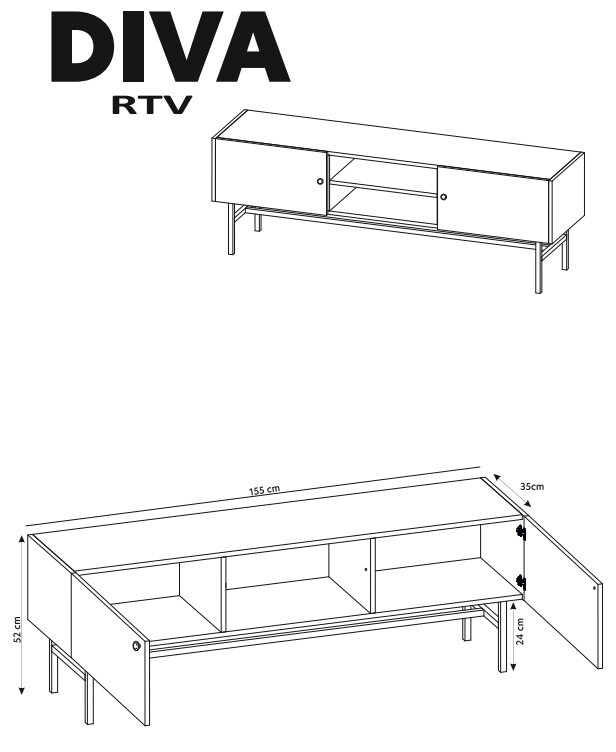 DIVA
RTV

155 cm
35cm
52 cm
24 cm