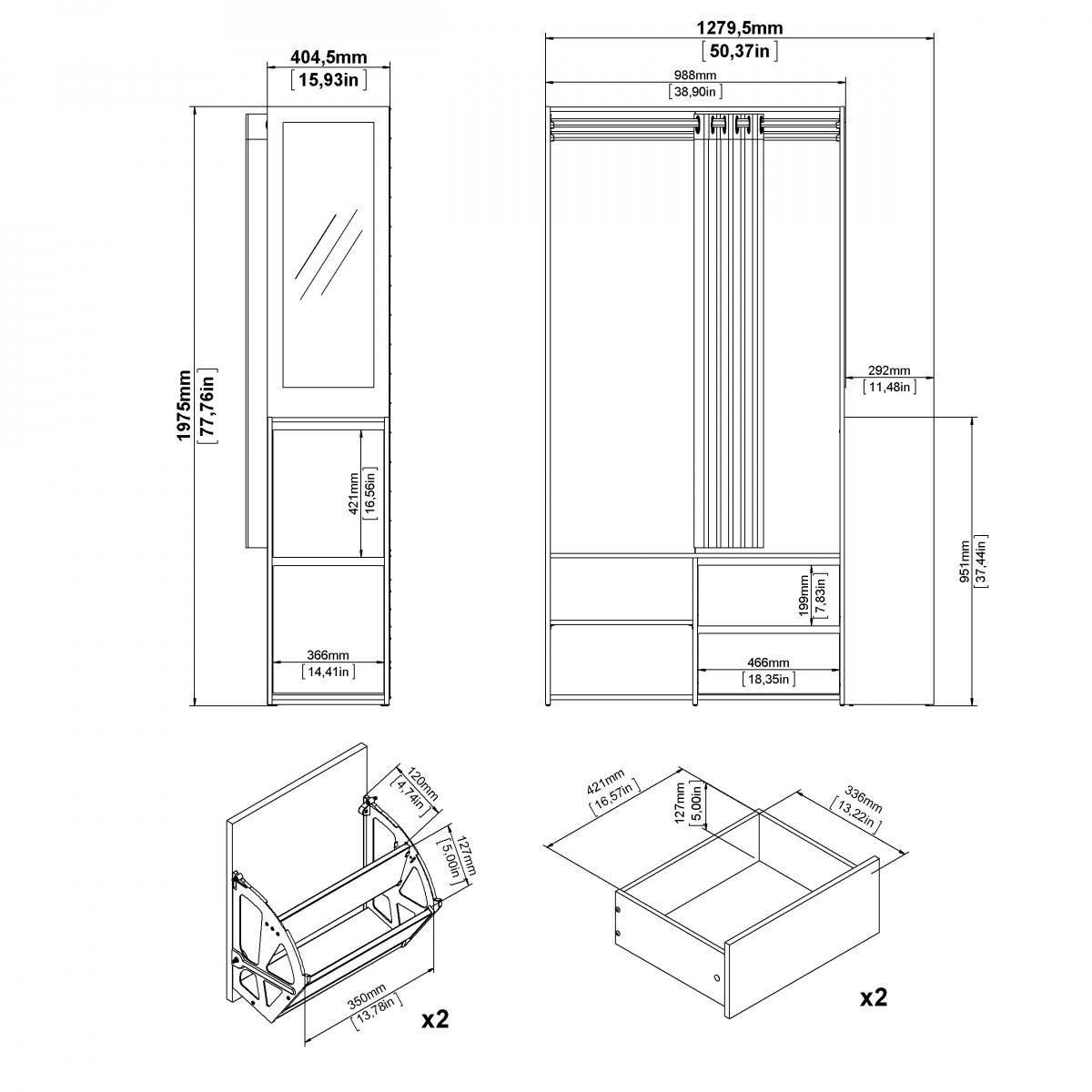 404,5mm
[15,93in]

1975mm
[77,76in]

421mm
[16,56in]

366mm
[14,41in]

1279,5mm
[50,37in]

988mm
[38,90in]

292mm
[11,48in]

951mm
[37,44in]

199mm
[7,83in]

466mm
[18,35in]

120mm
[4,74in]

127mm
[5,00in]

350mm
[13,78in]

x2

421mm
[16,57in]

127mm
[5,00in]

336mm
[13,22in]

x2