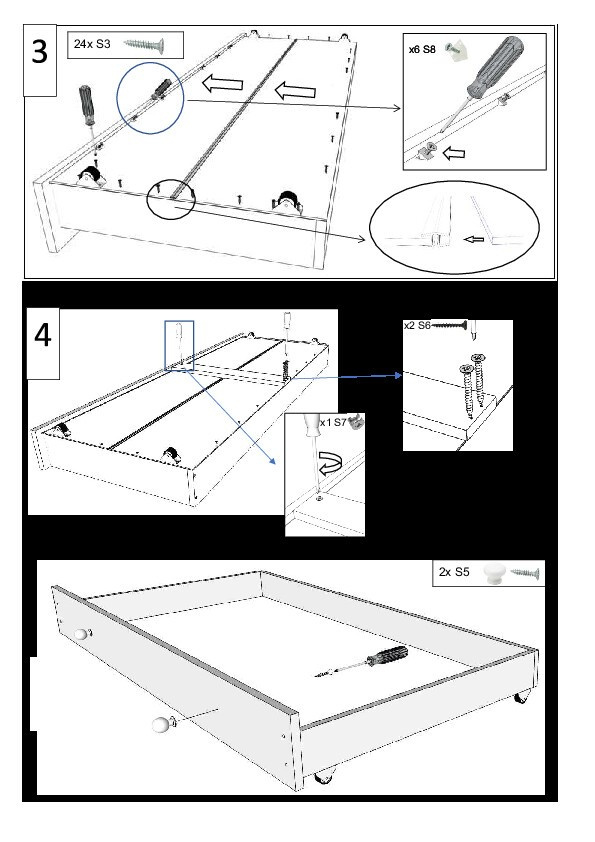 3

24x S3

x6 S8

4

x2 S6

x1 S7

2x S5