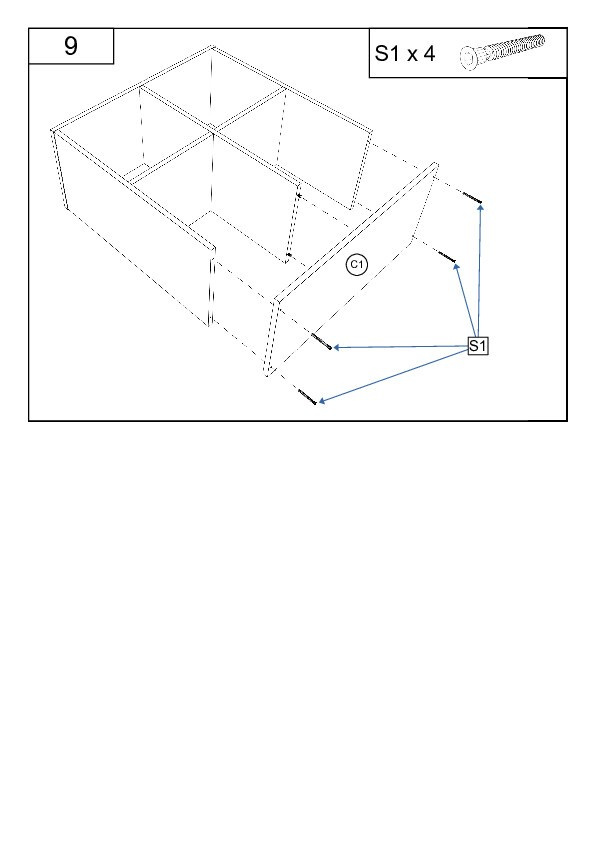 9

S1 x 4

C1

S1