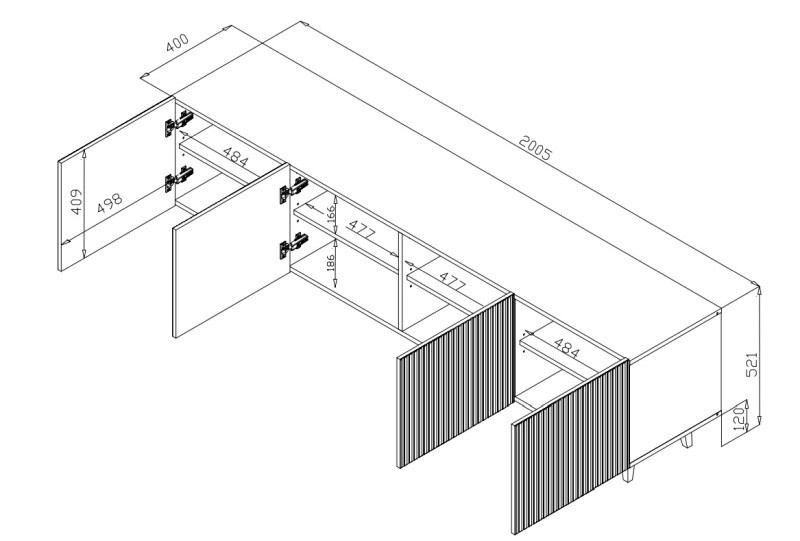 400
2005
484
409
498
166
477
186
477
484
521
120