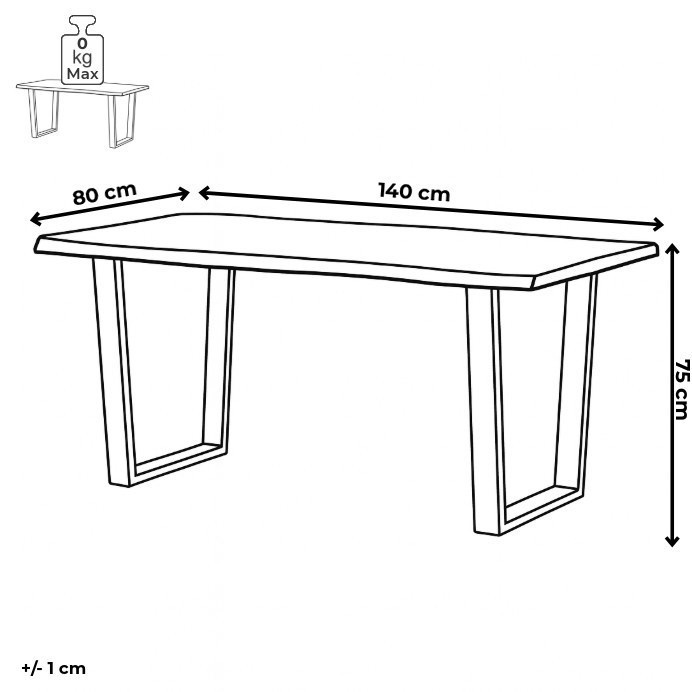 0
kg
Max

80 cm

140 cm

75 cm

+/- 1 cm