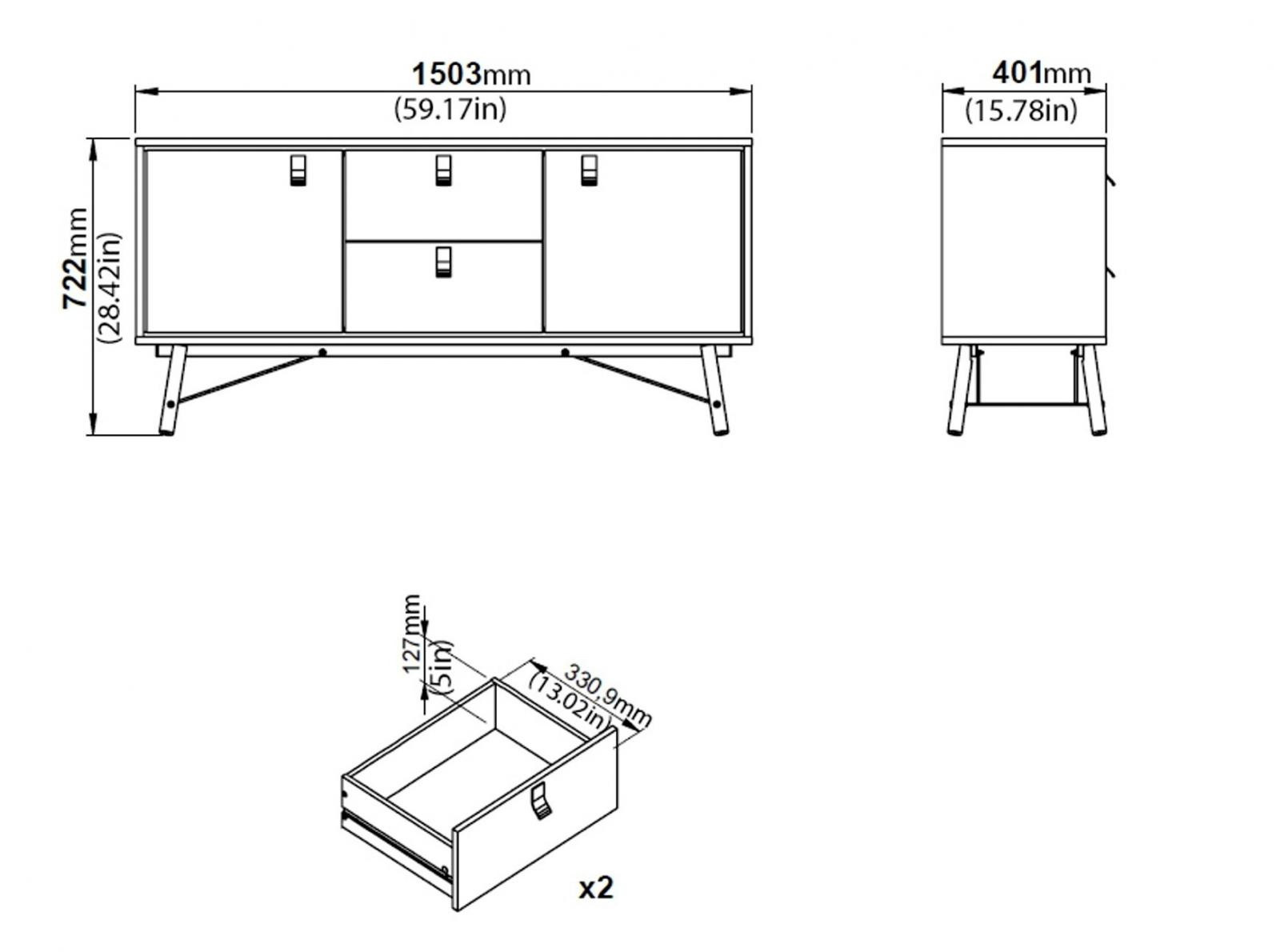 1503mm
(59.17in)

401mm
(15.78in)

722mm
(28.42in)

127mm
(5in)

330,9mm
(13.02in)

x2