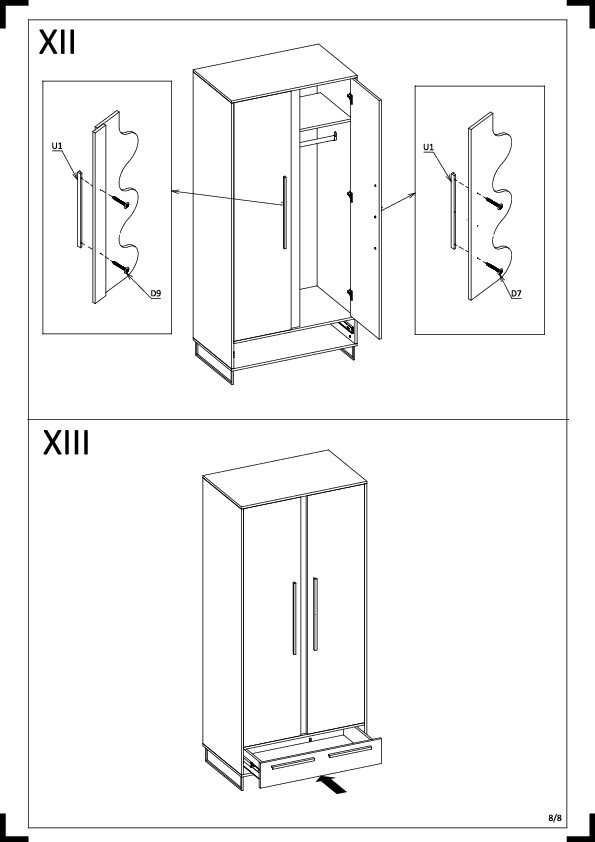 XII

U1

D9

U1

D7

XIII

8/8