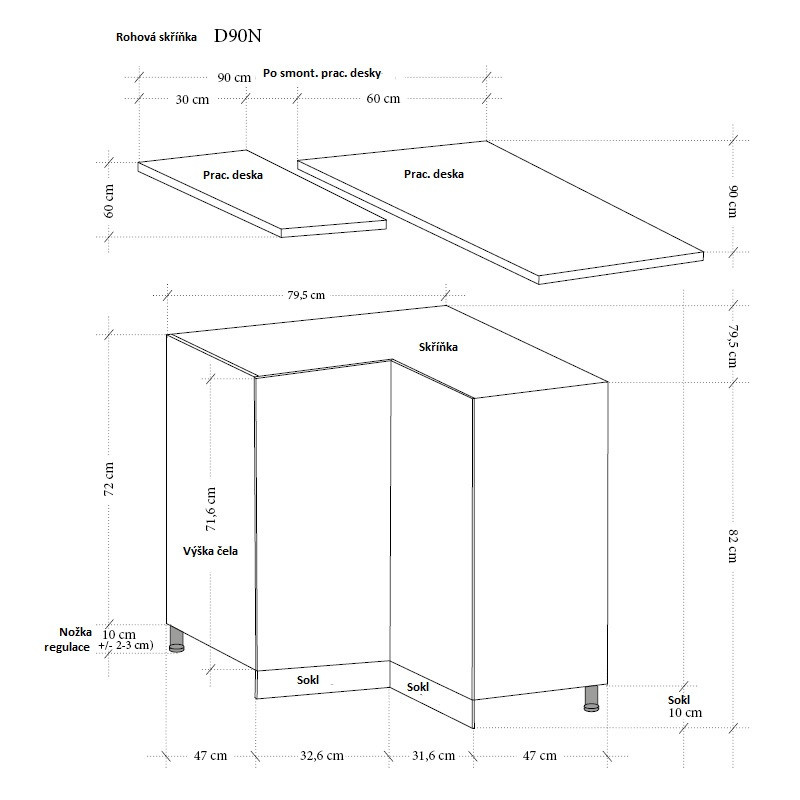 Rohová skříňka D90N

90 cm Po smont. prac. desky

30 cm

60 cm

Prac. deska

Prac. deska

60 cm

90 cm

79,5 cm

79,5 cm

Skříňka

72 cm

71,6 cm

Výška čela

82 cm

Nožka regulace

10 cm
+/- 2-3 cm)

Sokl

Sokl

Sokl
10 cm

47 cm

32,6 cm

31,6 cm

47 cm