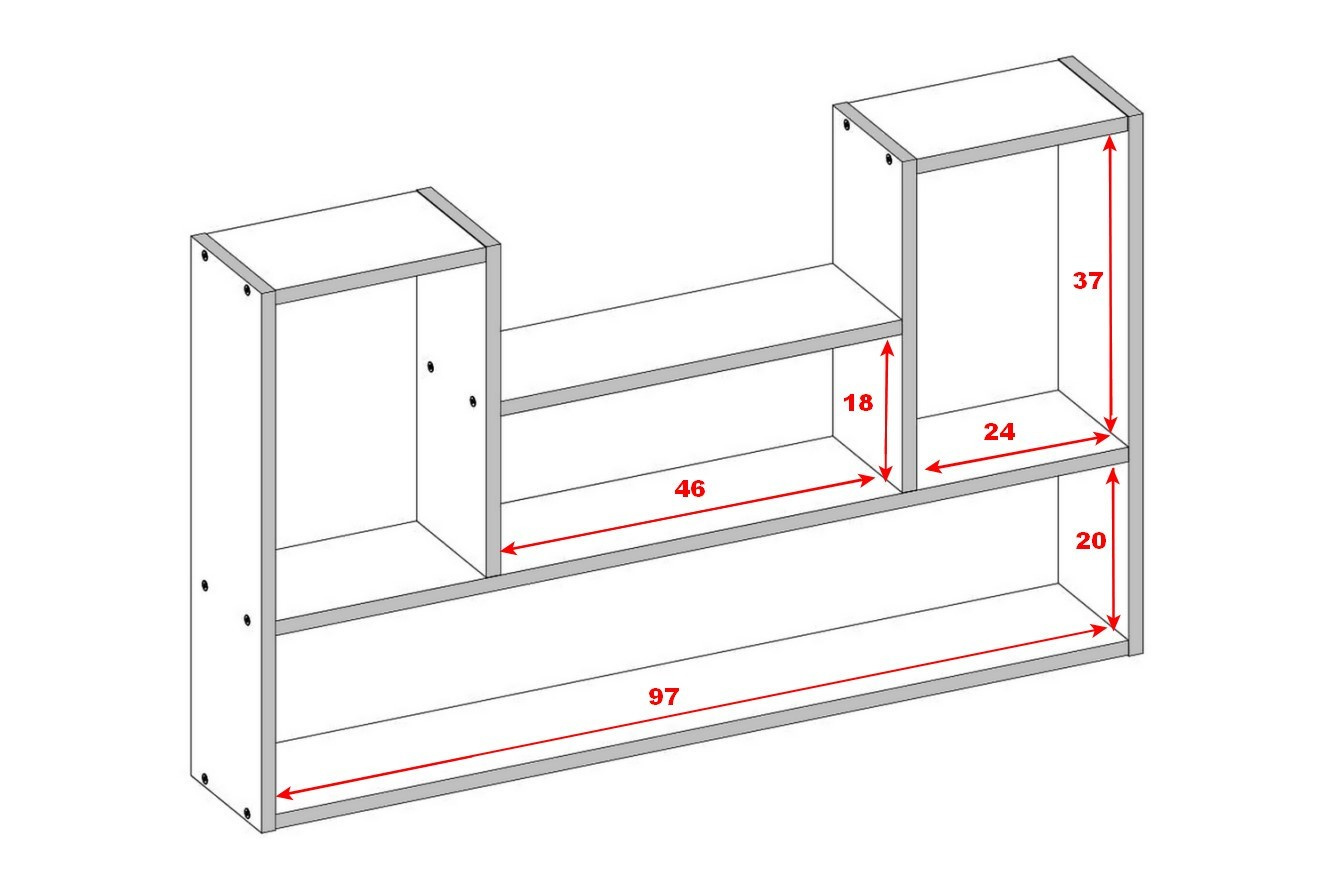 37
18
24
46
20
97