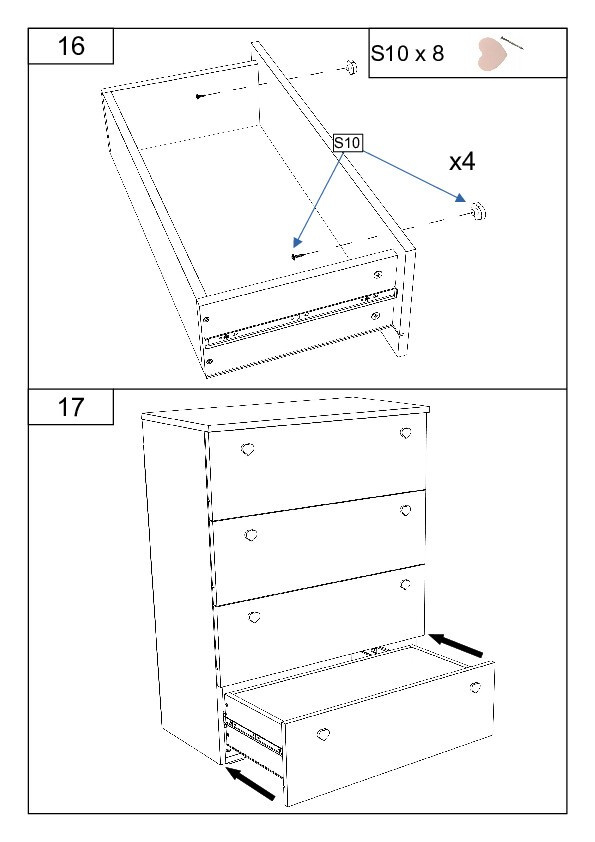 16

S10 x 8

S10

x4

17