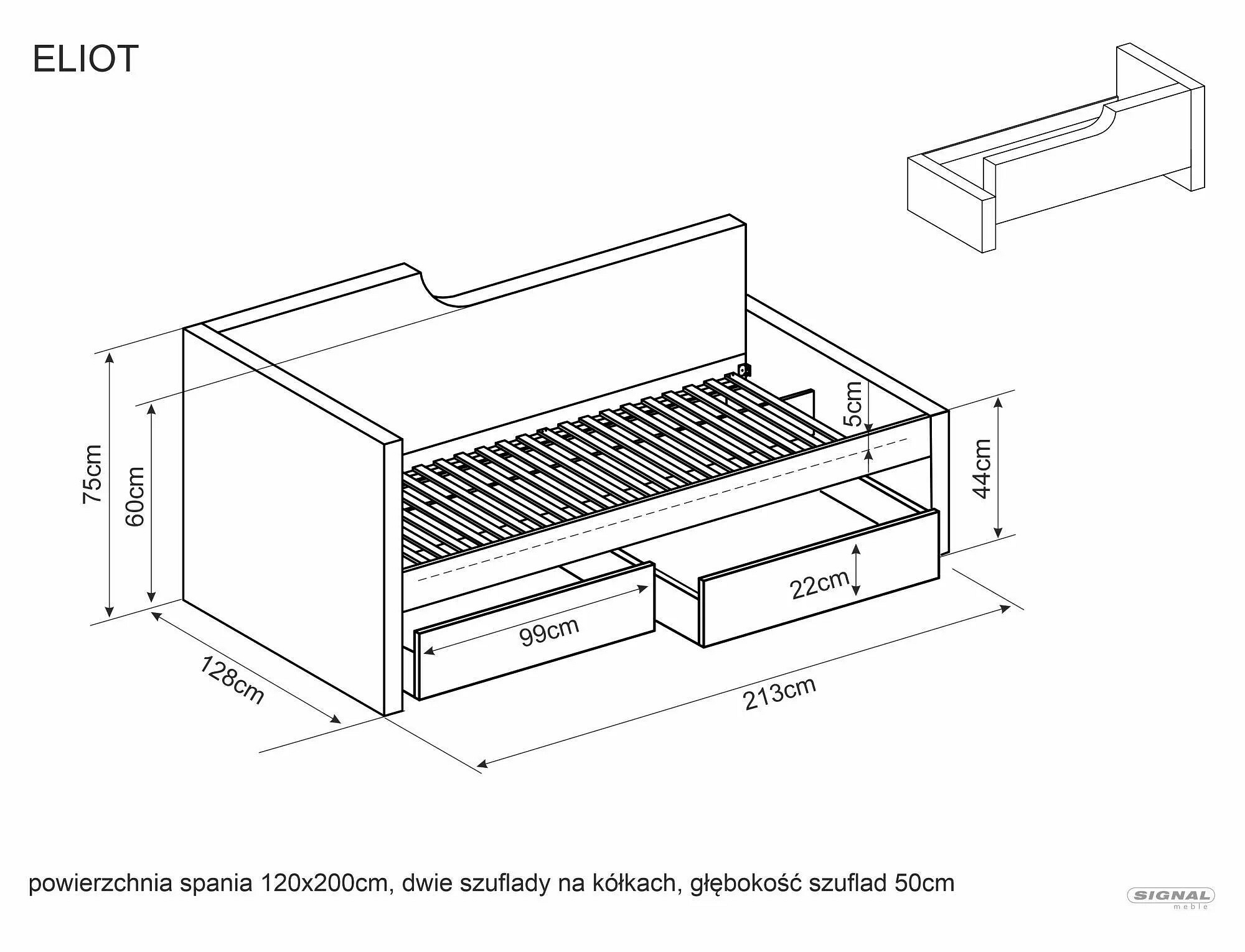 ELIOT

75cm

60cm

5cm

44cm

22cm

99cm

128cm

213cm

powierzchnia spania 120x200cm, dwie szuflady na kółkach, głębokość szuflad 50cm

SIGNAL meble