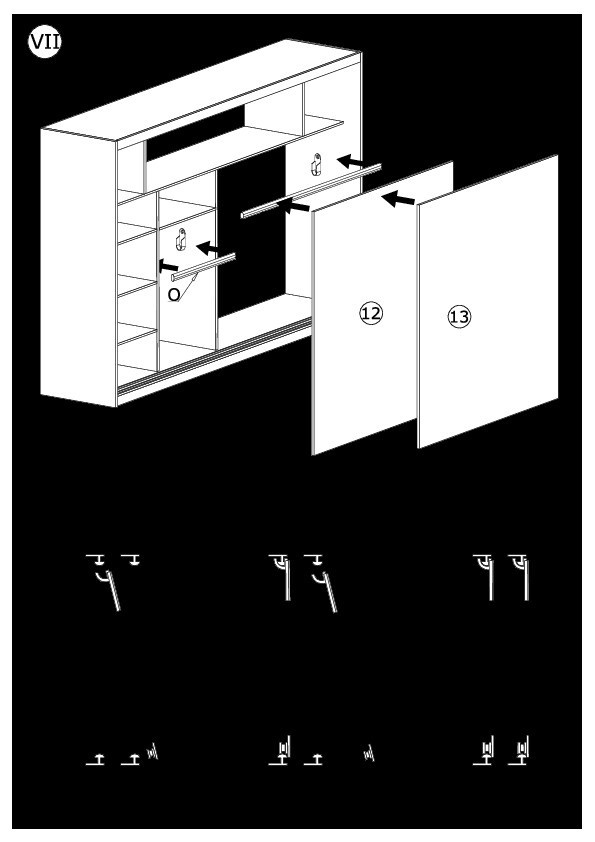 VII

O

12

13