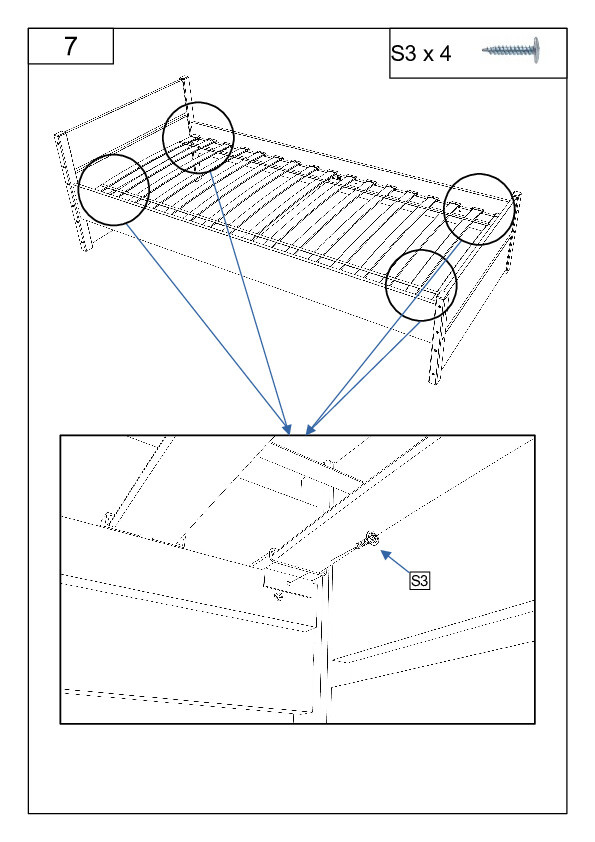 7

S3 x 4

S3