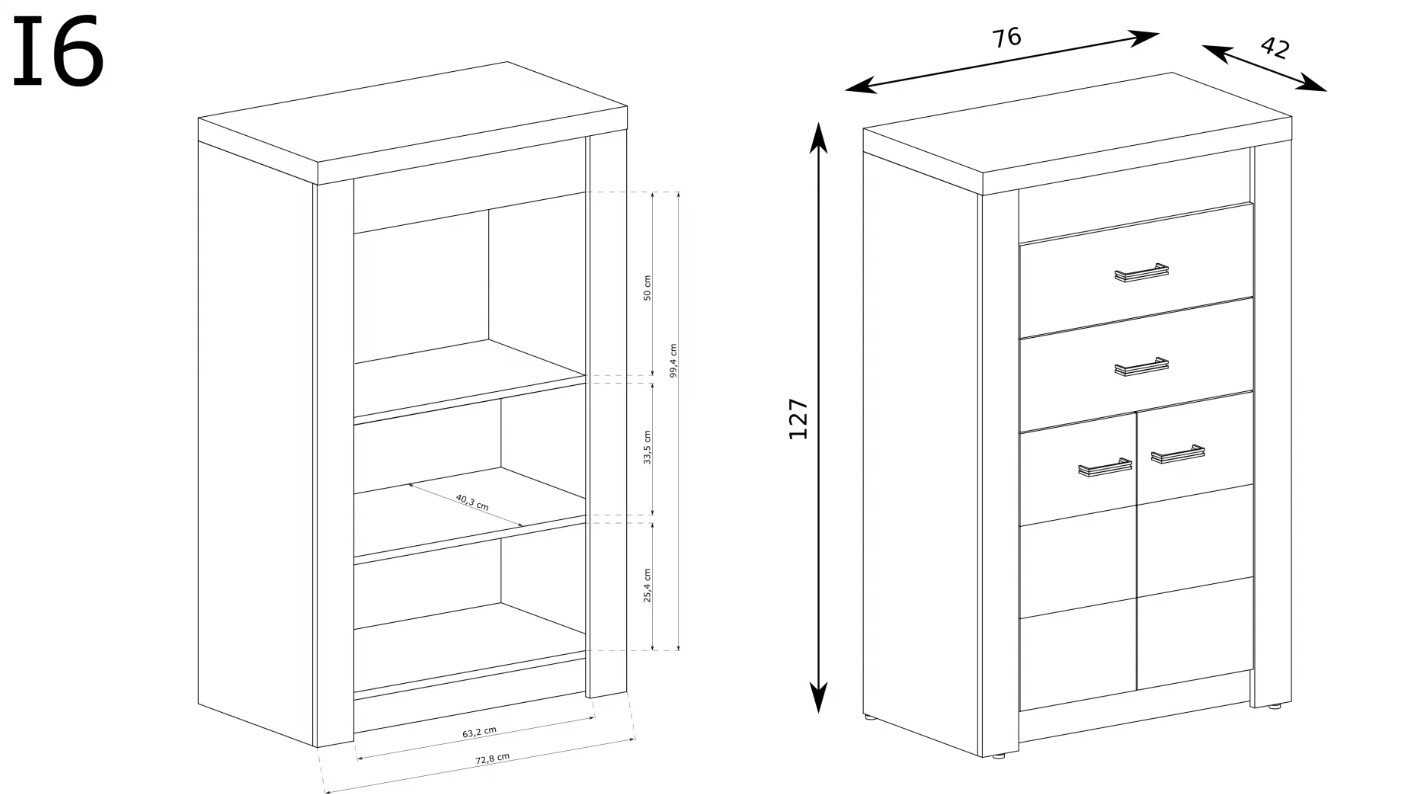 I6

50 cm
99,4 cm
33,5 cm
40,3 cm
25,4 cm
63,2 cm
72,8 cm

76
42
127